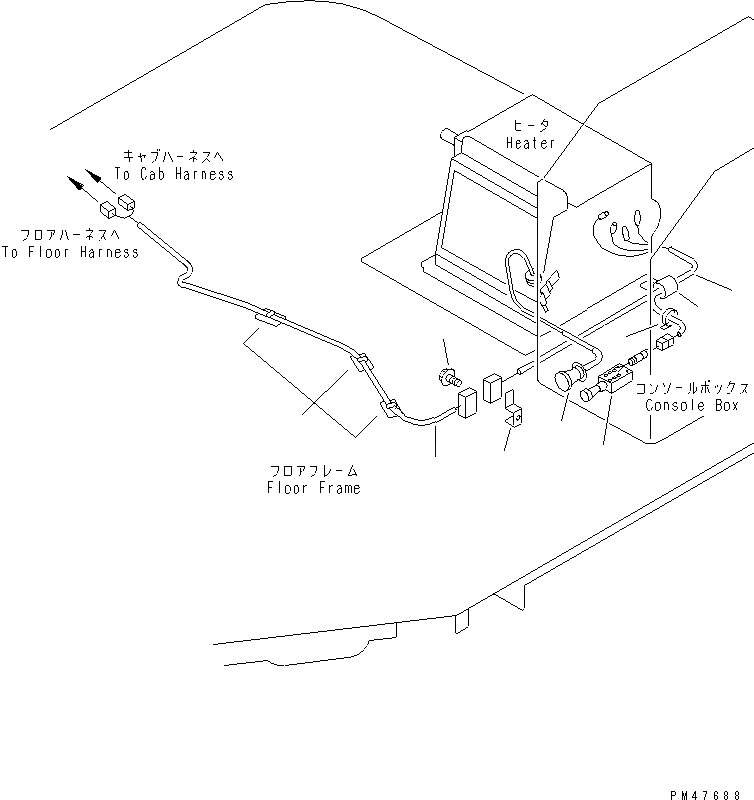 キャブハーネスへ
To Cab Harness

フロアハーネスへ
To Floor Harness

ヒータ
Heater

コンソールボックス
Console Box

フロアフレーム
Floor Frame

PM47688