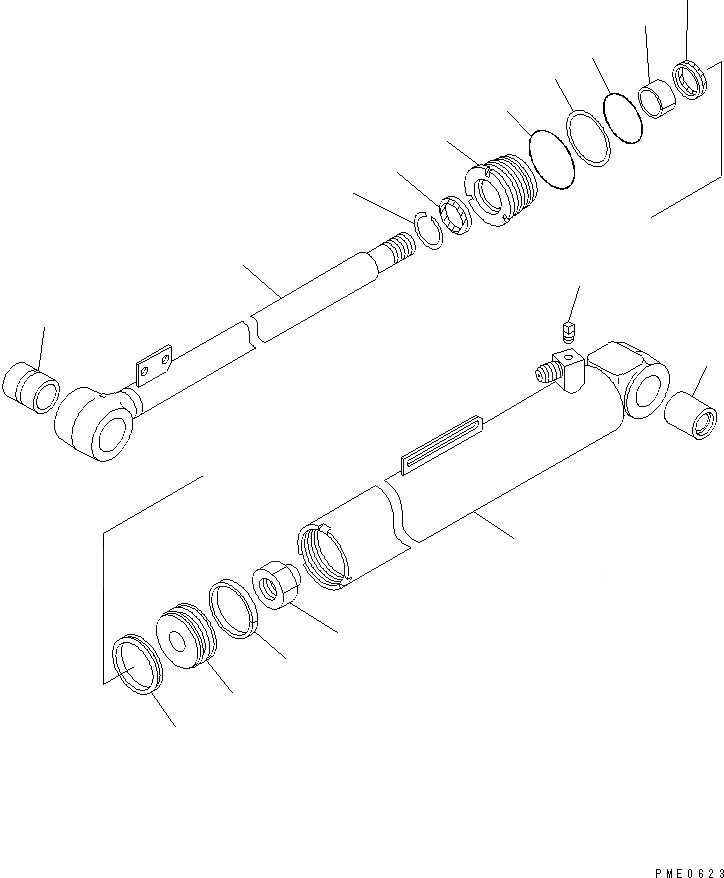 PME0623