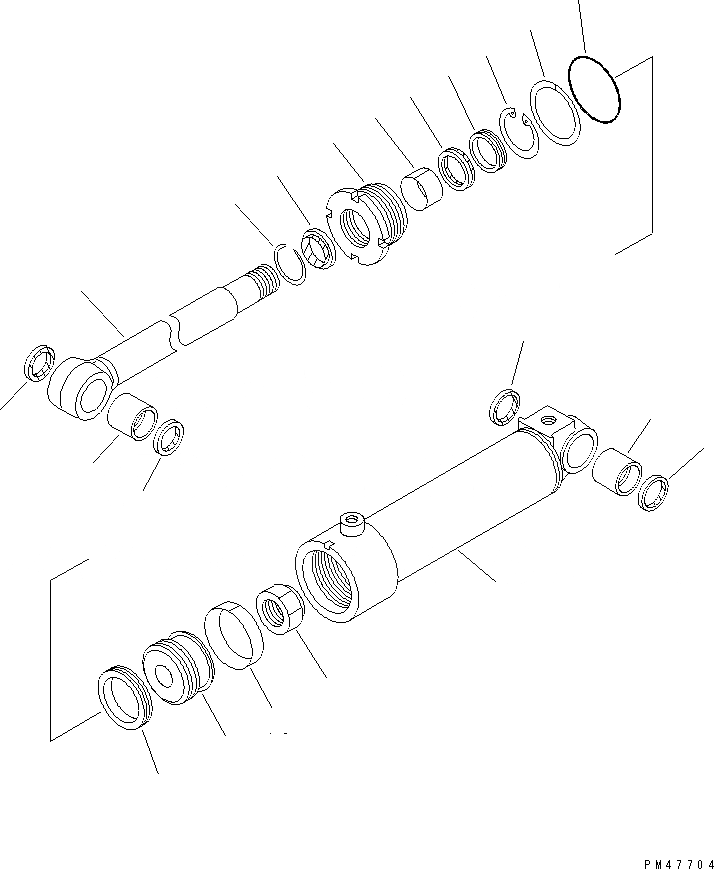 PM47704