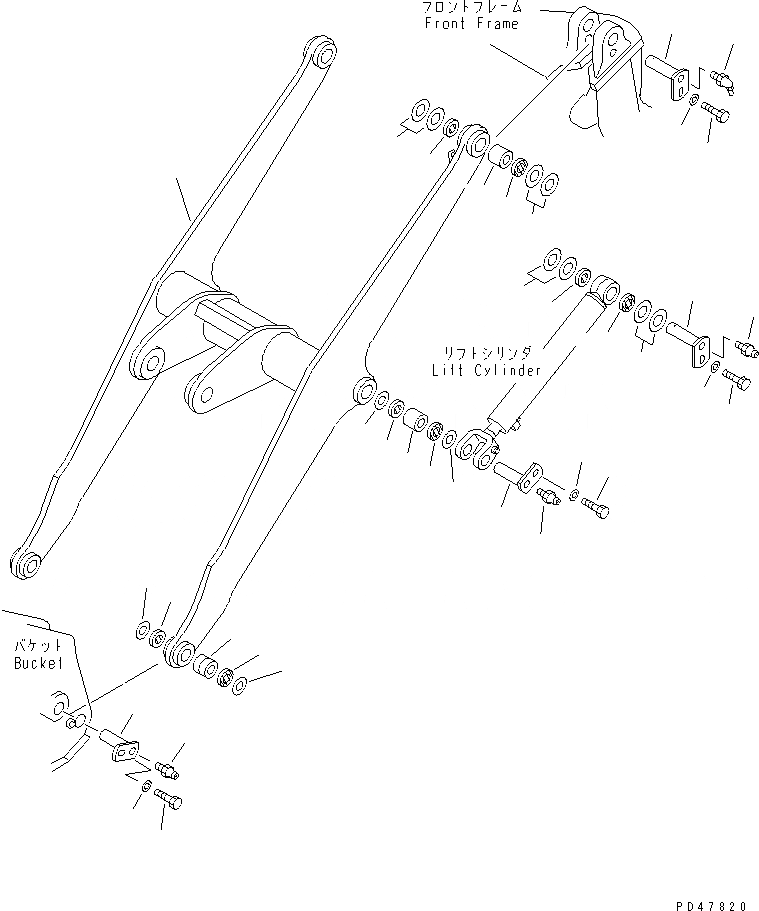 フロントフレーム
Front Frame

リフトシリンダ
Lift Cylinder

バケット
Bucket

PD47820