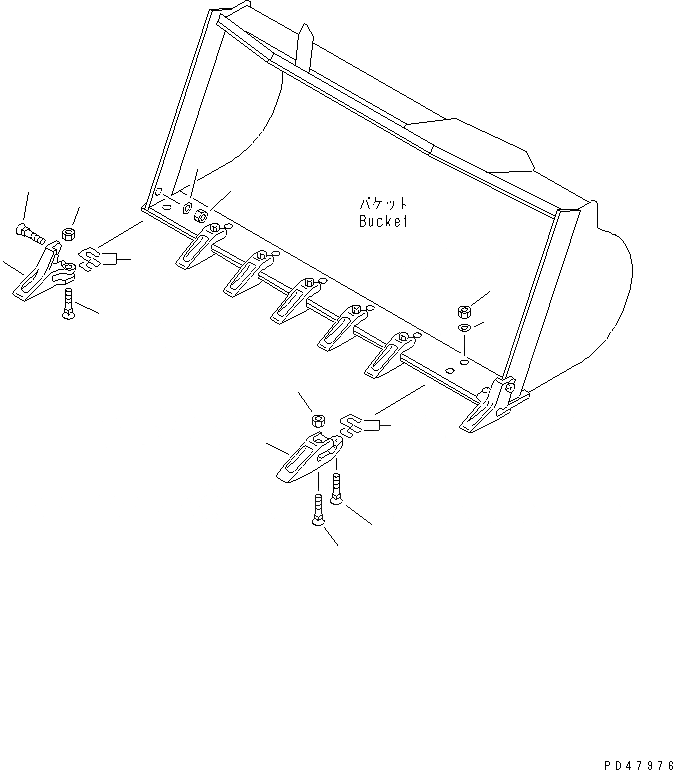 バケット
Bucket

PD47976