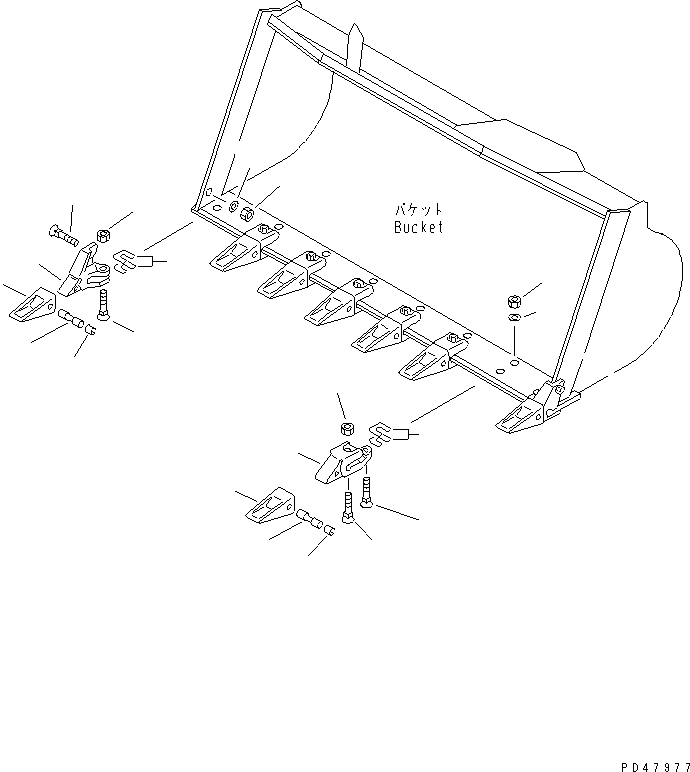 バケット
Bucket

PD47977