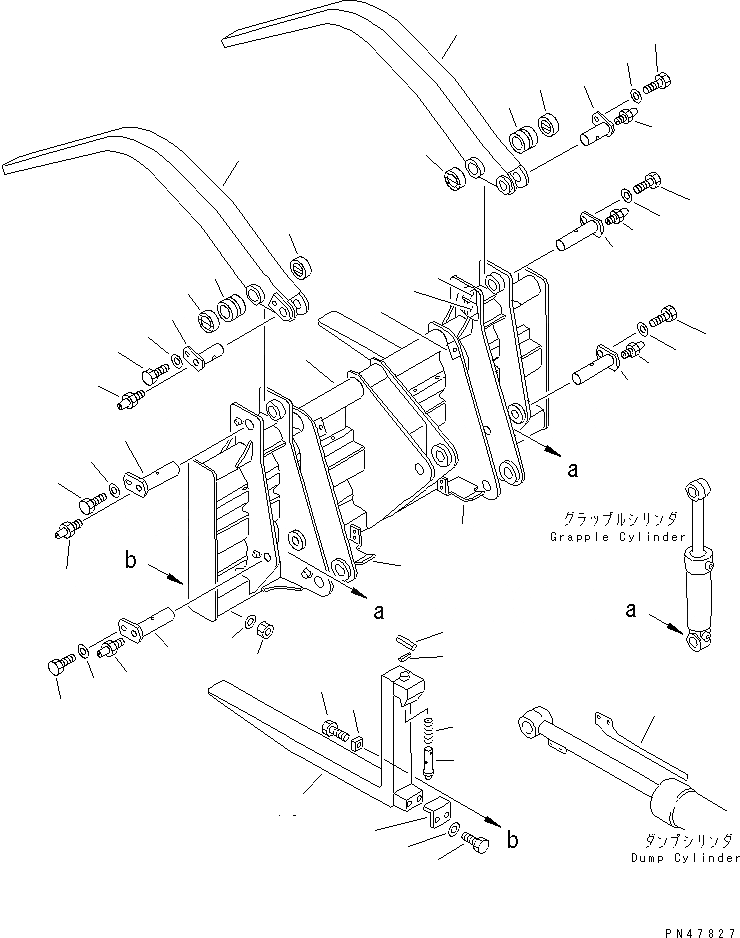 a

グラップルシリンダ
Grapple Cylinder

b

a

a

b

ダンプシリンダ
Dump Cylinder

PN47827