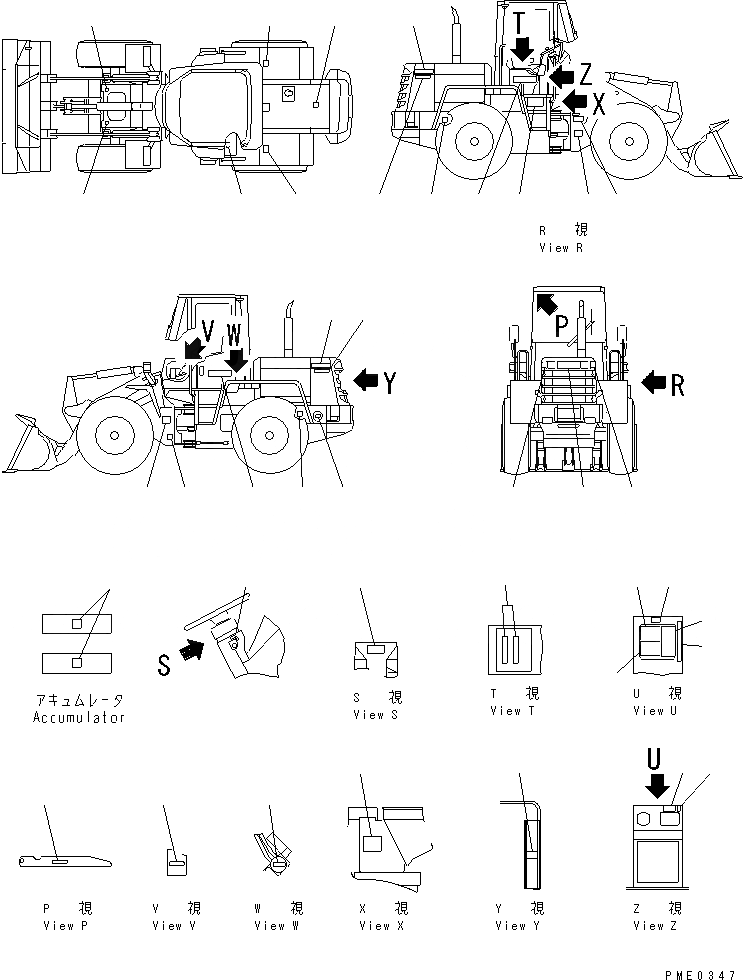 T
Z
X
R 視
View R

V W
Y
P
R

S
アキュムレータ
Accumulator

S 視
View S

T 視
View T

U 視
View U

U

P 視
View P

V 視
View V

W 視
View W

X 視
View X

Y 視
View Y

Z 視
View Z

PME0347