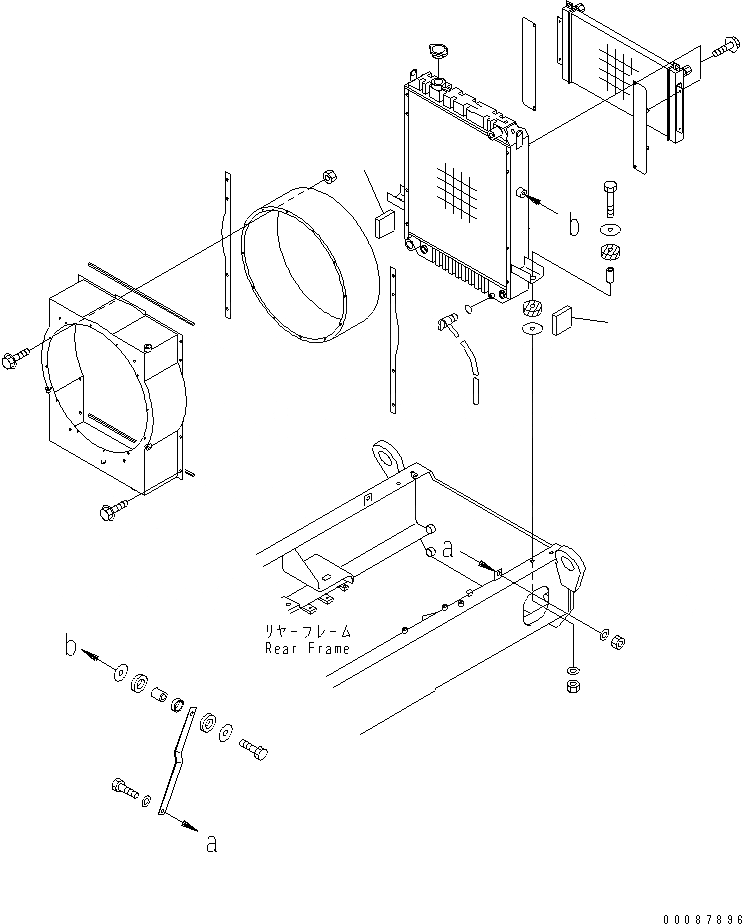 b

a

リヤーフレーム
Rear Frame

b

a

00087896