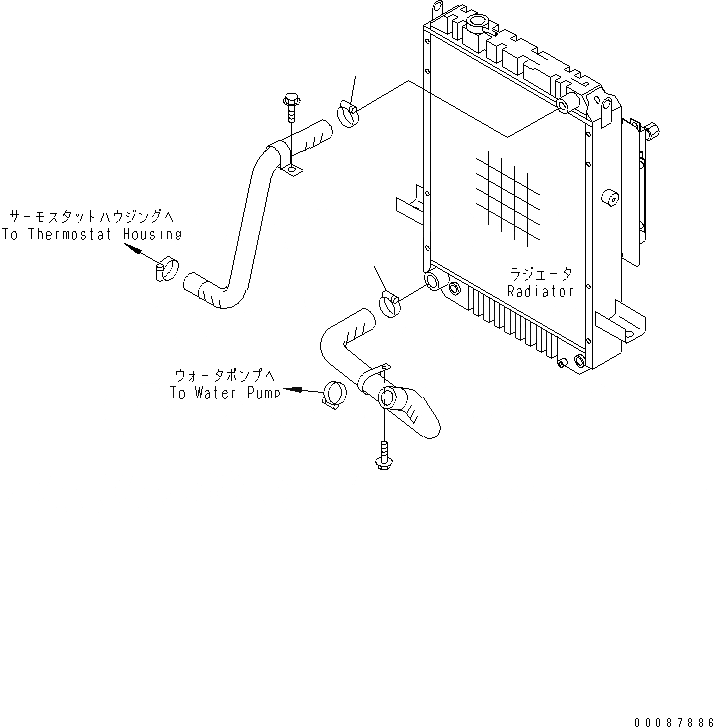 サーモスタットハウジングへ
To Thermostat Housing

ラジエータ
Radiator

ウォータポンプへ
To Water Pump

00087886