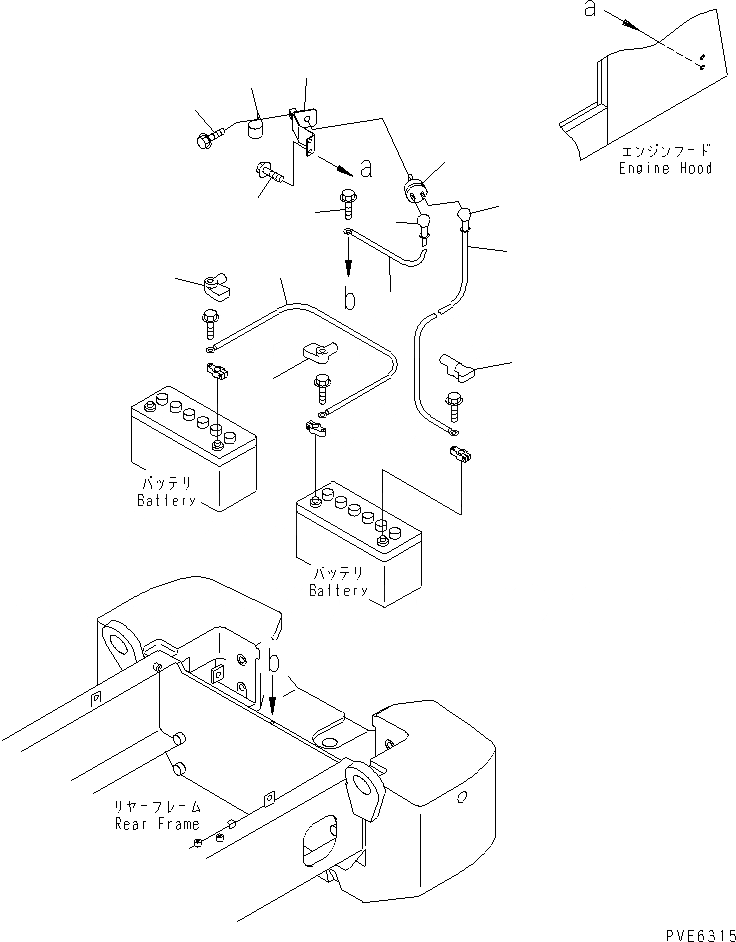 a

エンジンフード
Engine Hood

a

b

バッテリ
Battery

バッテリ
Battery

b

リヤーフレーム
Rear Frame

PVE6315