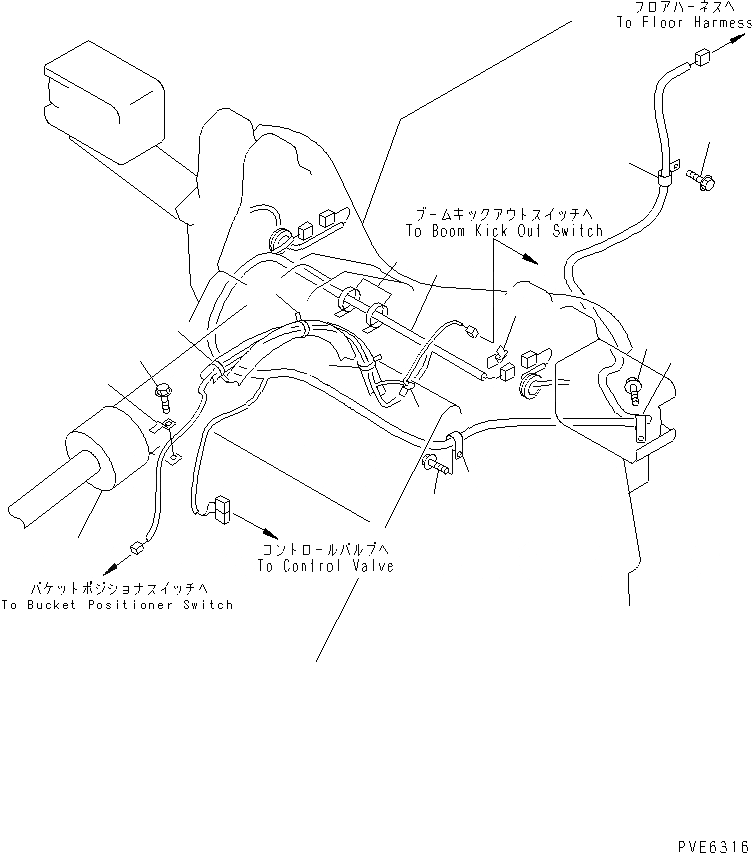 フロアハーネスへ
To Floor Harness

ブームキックアウトスイッチへ
To Boom Kick Out Switch

コントロールバルブへ
To Control Valve

バケットポジショナスイッチへ
To Bucket Positioner Switch

PVE6316