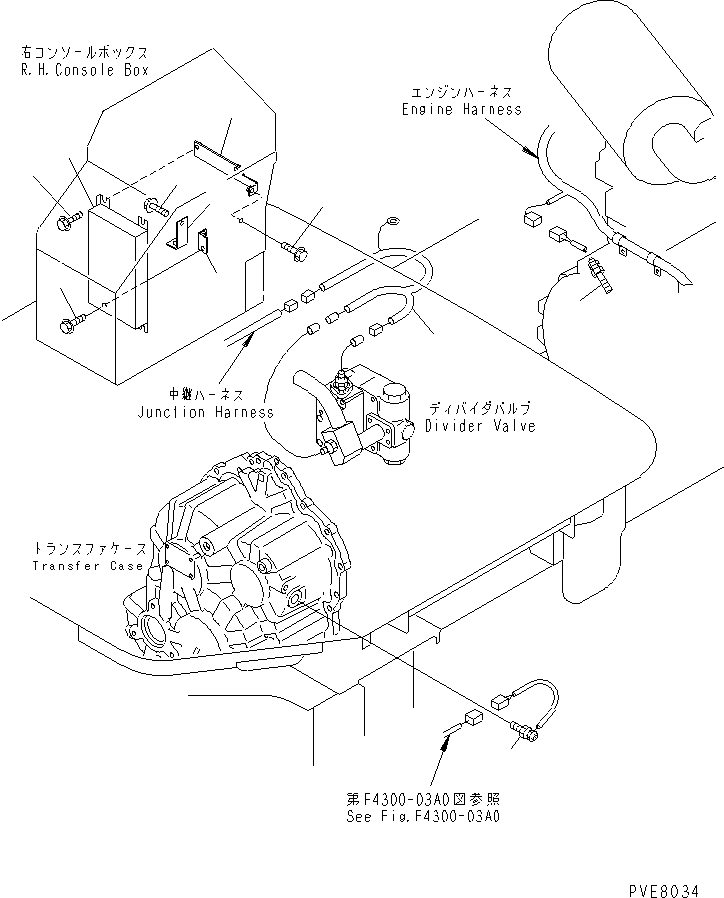 右コンソールボックス
R.H.Console Box

エンジンハーネス
Engine Harness

中継ハーネス
Junction Harness

ディバイダバルブ
Divider Valve

トランスファケース
Transfer Case

第F4300-03A0図参照
See Fig.F4300-03A0

PVE8034