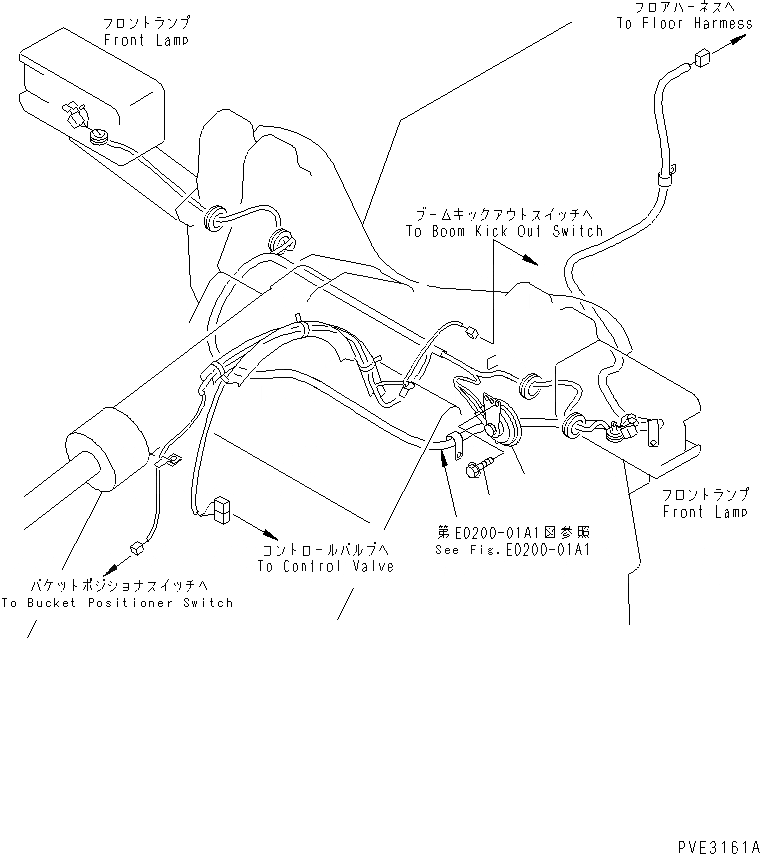 フロントランプ
Front Lamp

フロアハーネスへ
To Floor Harness

ブームキックアウトスイッチへ
To Boom Kick Out Switch

フロントランプ
Front Lamp

第E0200-01A1図参照
See Fig.E0200-01A1

コントロールバルブへ
To Control Valve

バケットポジショナスイッチへ
To Bucket Positioner Switch

PVE3161A