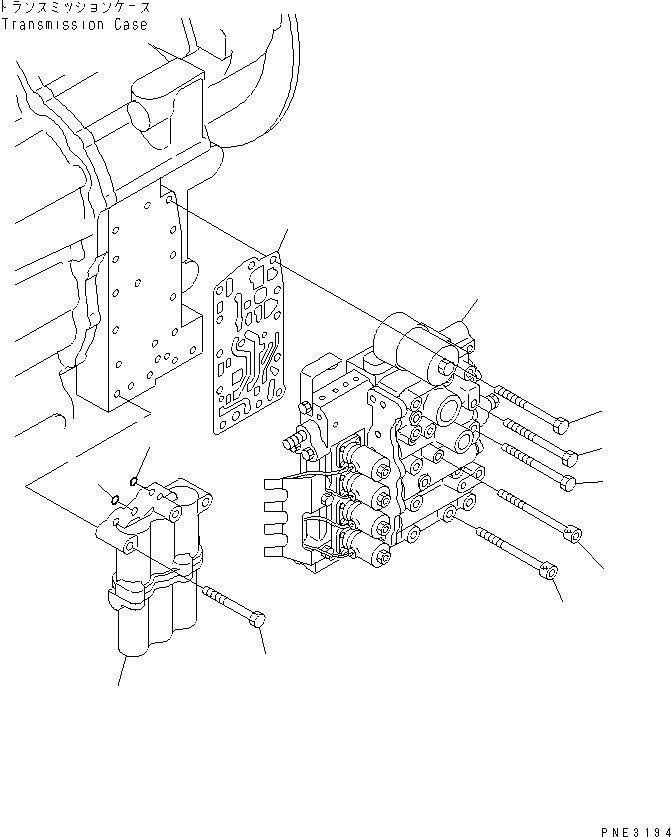 トランスミッションケース
Transmission Case

PNE3194