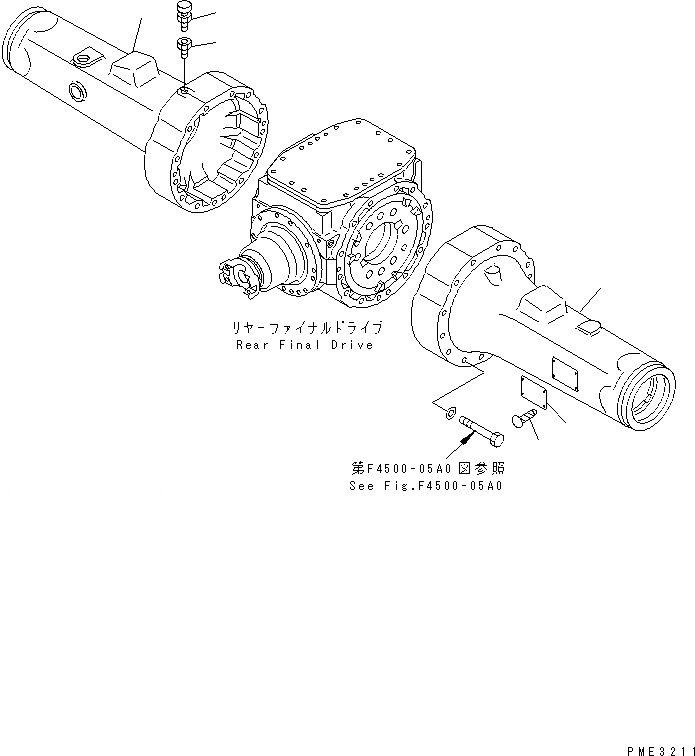 リヤーファイナルドライブ
Rear Final Drive

第F4500-05A0図参照
See Fig.F4500-05A0

PME3211