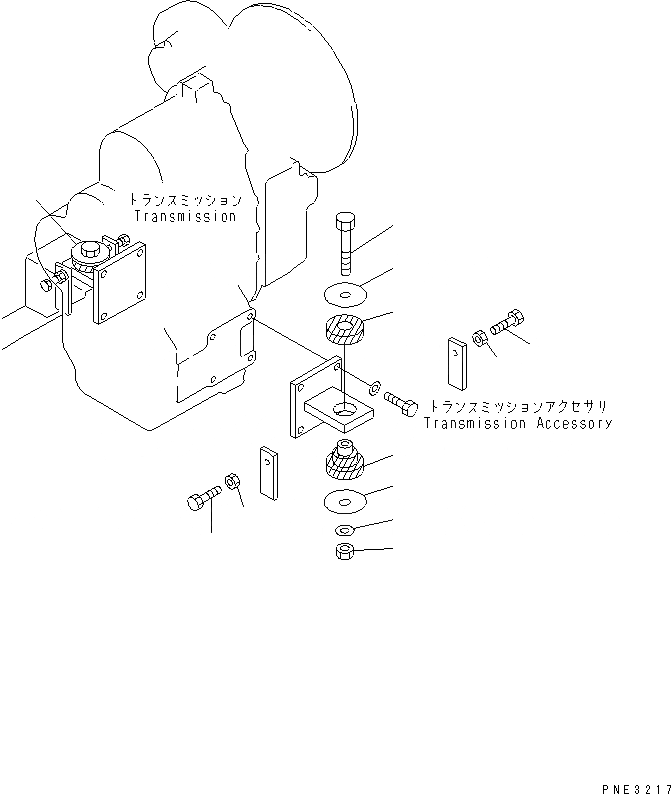 トランスミッション
Transmission

トランスミッションアクセサリ
Transmission Accessory

PNE3217