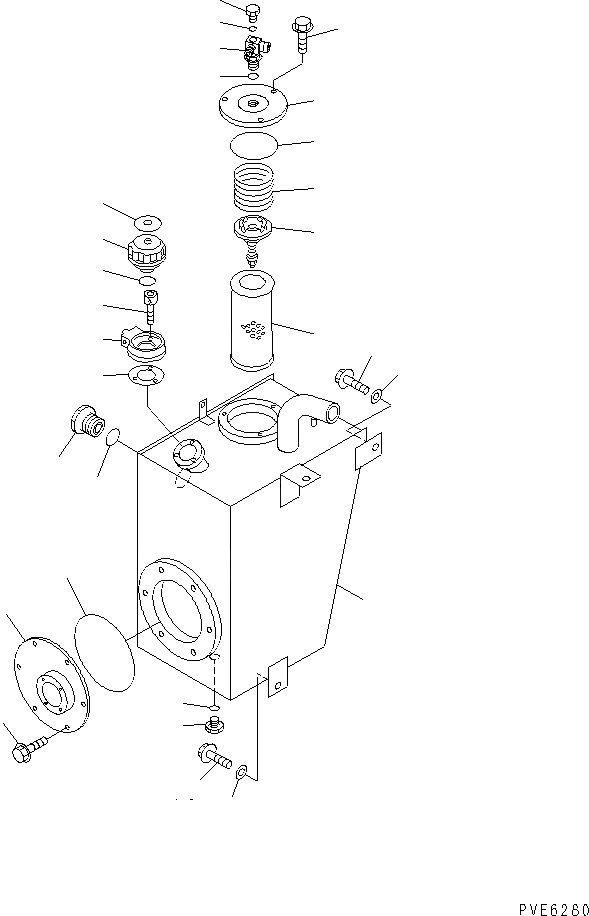 PVE6280