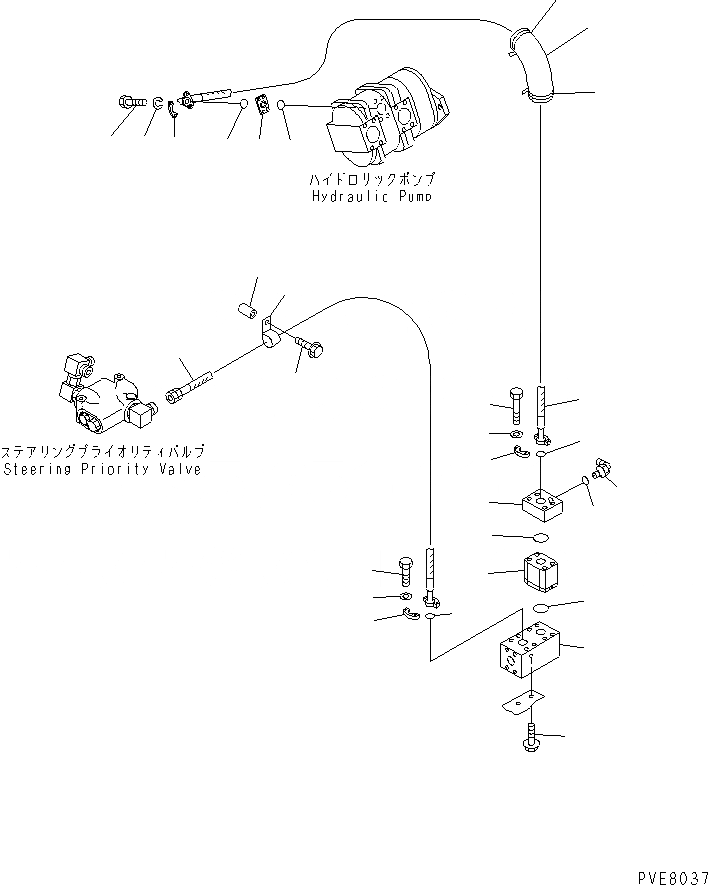 ハイドロリックポンプ
Hydraulic Pump

ステアリングプライオリティバルブ
Steering Priority Valve

PVE8037