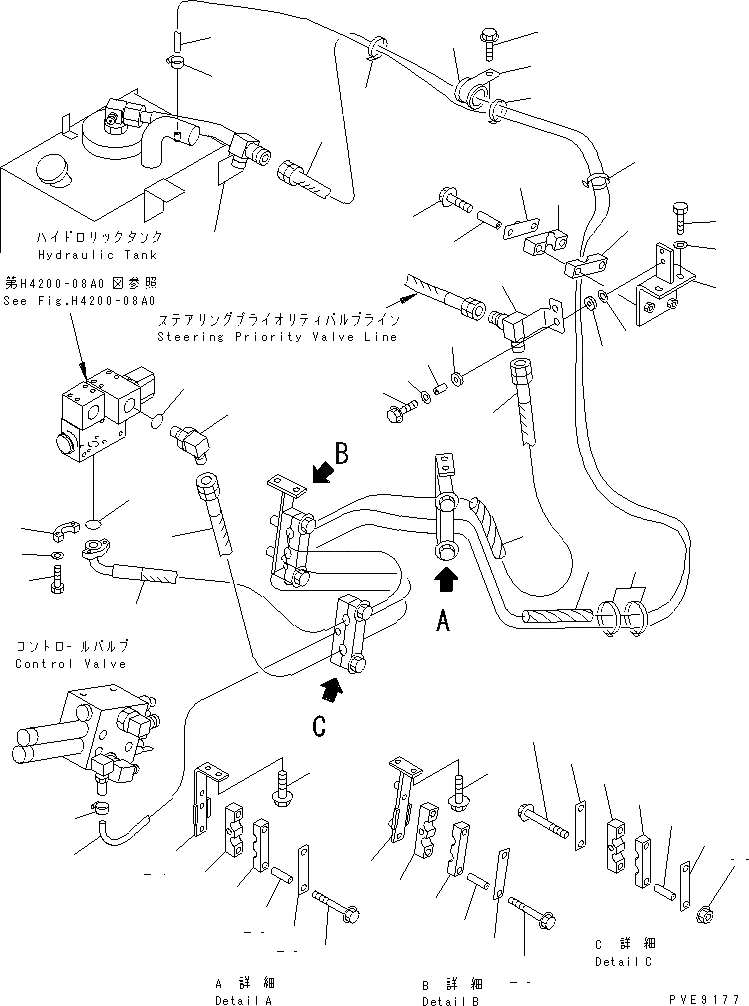 ハイドロリックタンク
Hydraulic Tank

第H4200-08A0図参照
See Fig.H4200-08A0

ステアリングプライオリティバルブライン
Steering Priority Valve Line

B

A

コントロールバルブ
Control Valve

C

A 詳細
Detail A

B 詳細
Detail B

C 詳細
Detail C

PVE9177