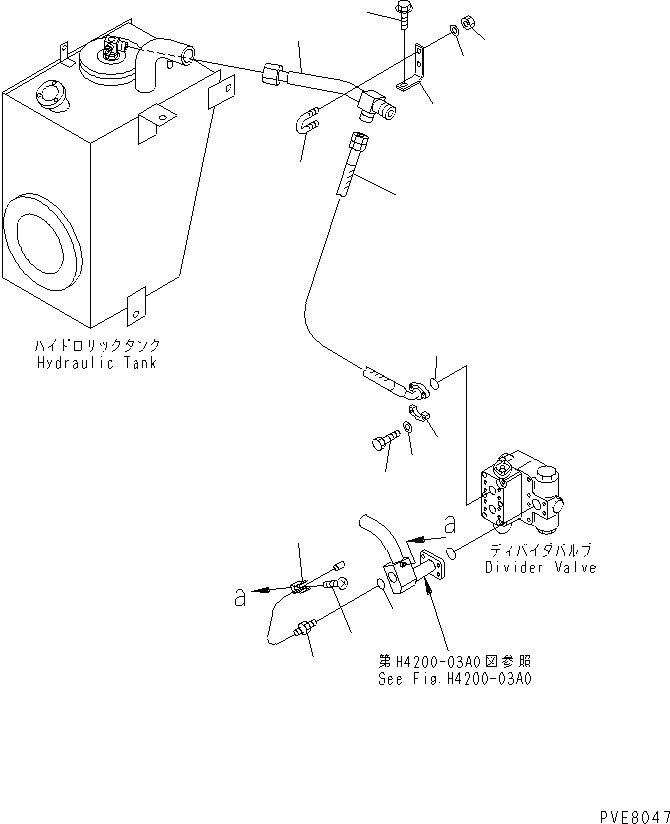 ハイドロリックタンク
Hydraulic Tank

a

ディバイダバルブ
Divider Valve

a

第H4200-03A0図参照
See Fig.H4200-03A0

PVE8047