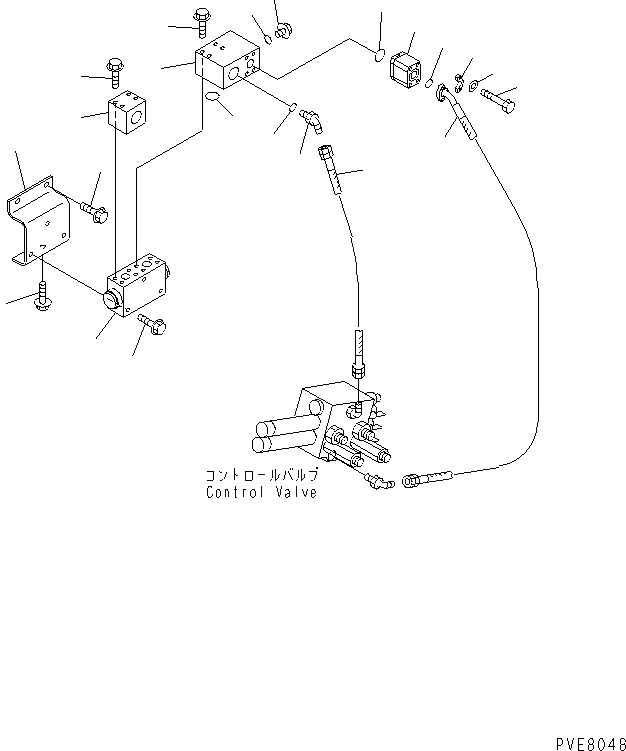 コントロールバルブ
Control Valve

PVE8048