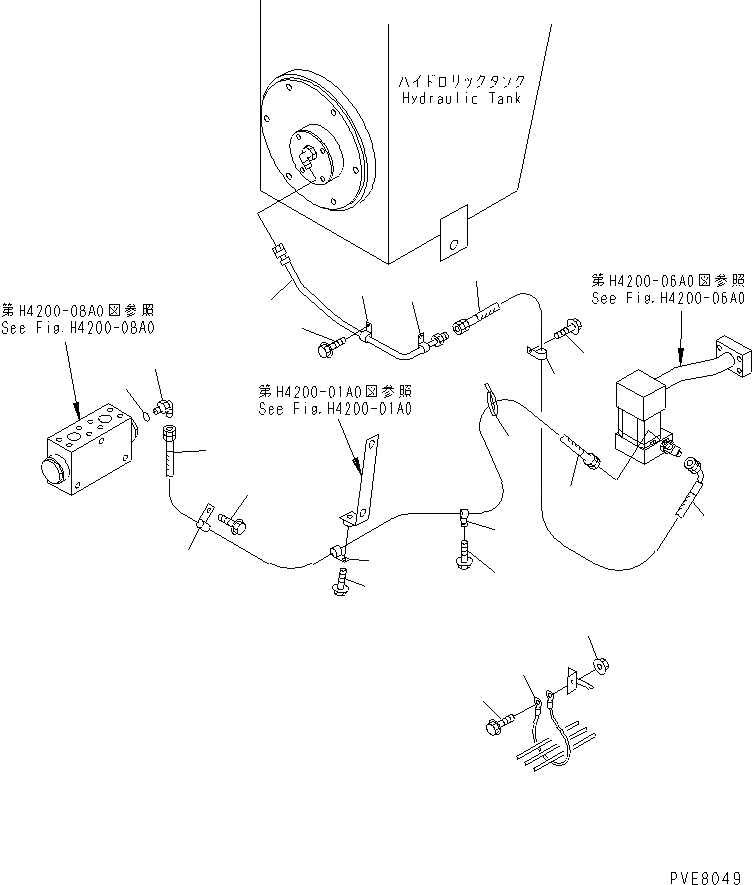 ハイドロリックタンク
Hydraulic Tank

第H4200-06A0図参照
See Fig.H4200-06A0

第H4200-08A0図参照
See Fig.H4200-08A0

第H4200-01A0図参照
See Fig.H4200-01A0

PVE8049