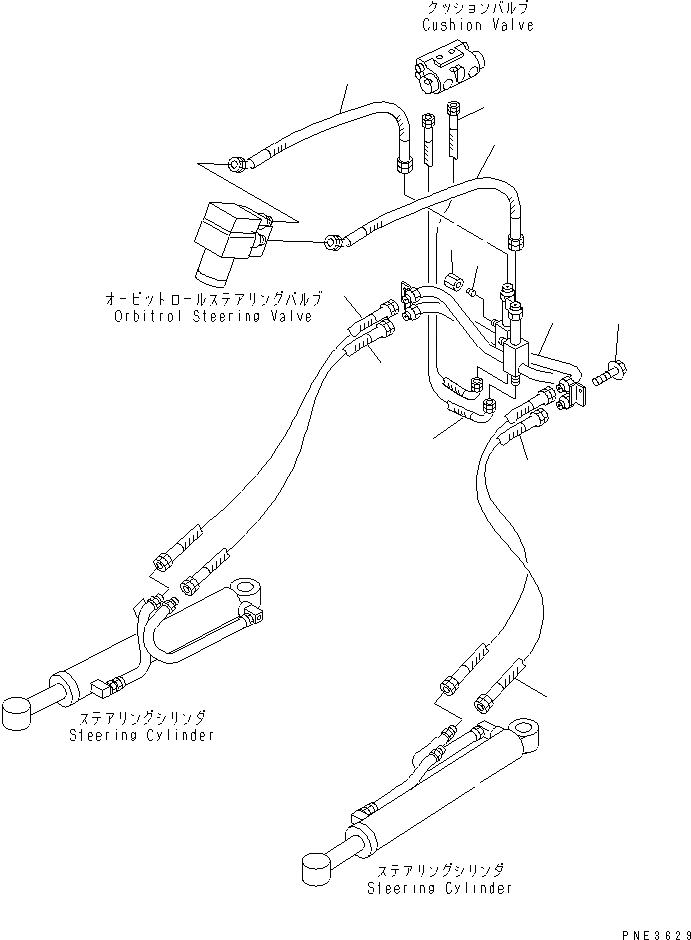 クッションバルブ
Cushion Valve

オービットロールステアリングバルブ
Orbitrol Steering Valve

ステアリングシリンダ
Steering Cylinder

ステアリングシリンダ
Steering Cylinder

PNE3629