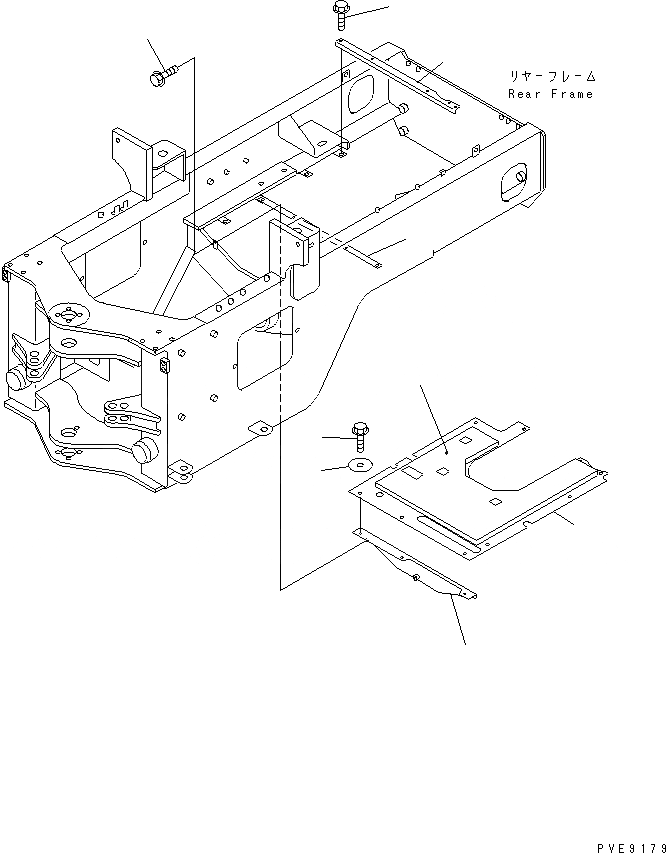 リヤーフレーム
Rear Frame

PVE9179