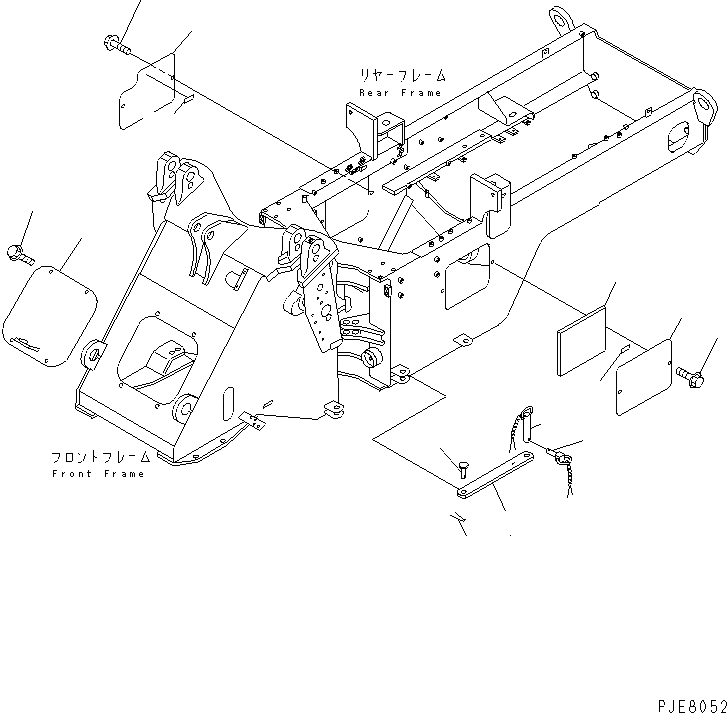 リヤーフレーム
Rear Frame

フロントフレーム
Front Frame

PJE8052