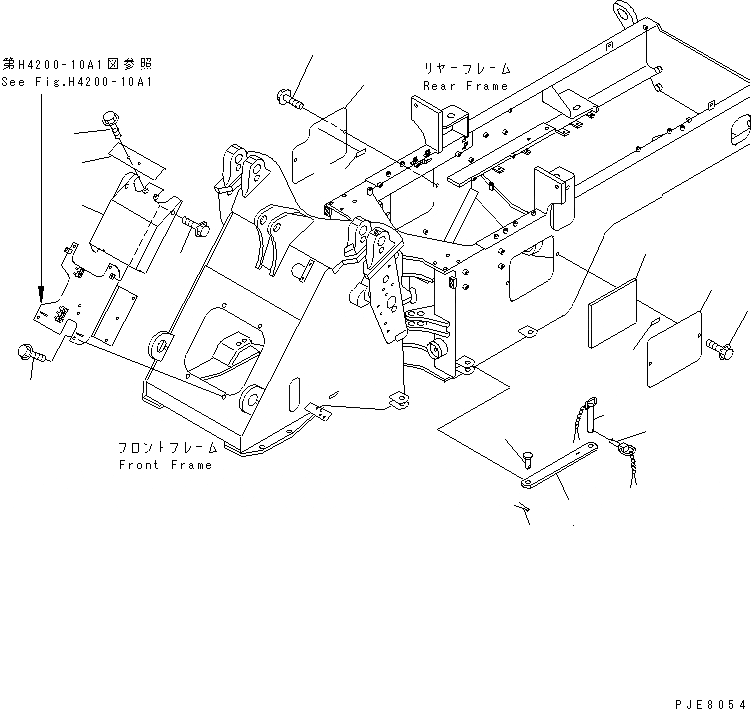 第H4200-10A1図参照
See Fig.H4200-10A1

リヤーフレーム
Rear Frame

フロントフレーム
Front Frame

PJE8054