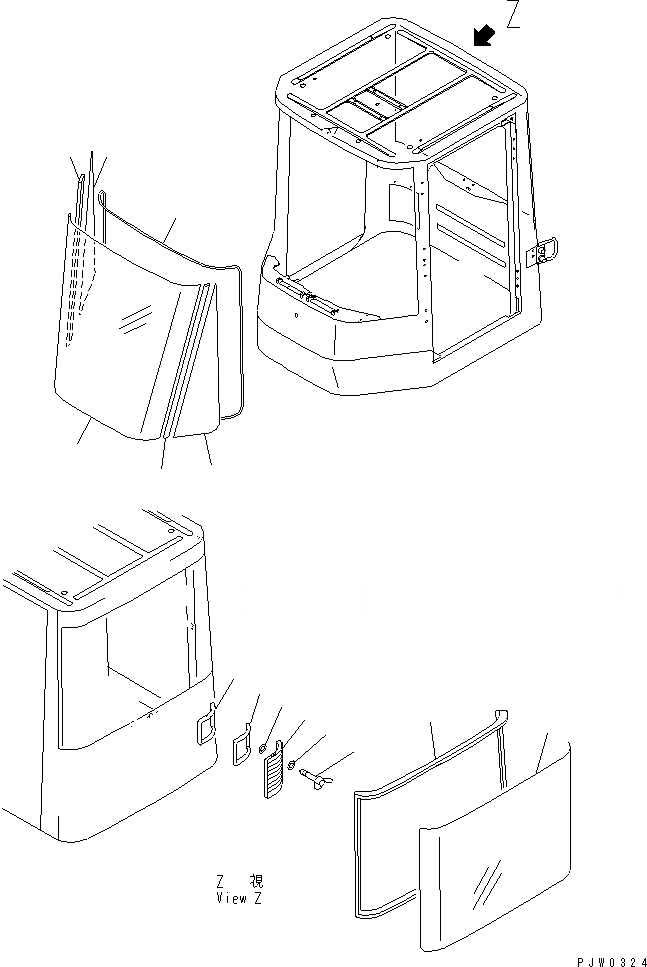 Z

Z 視
View Z

PJW0324