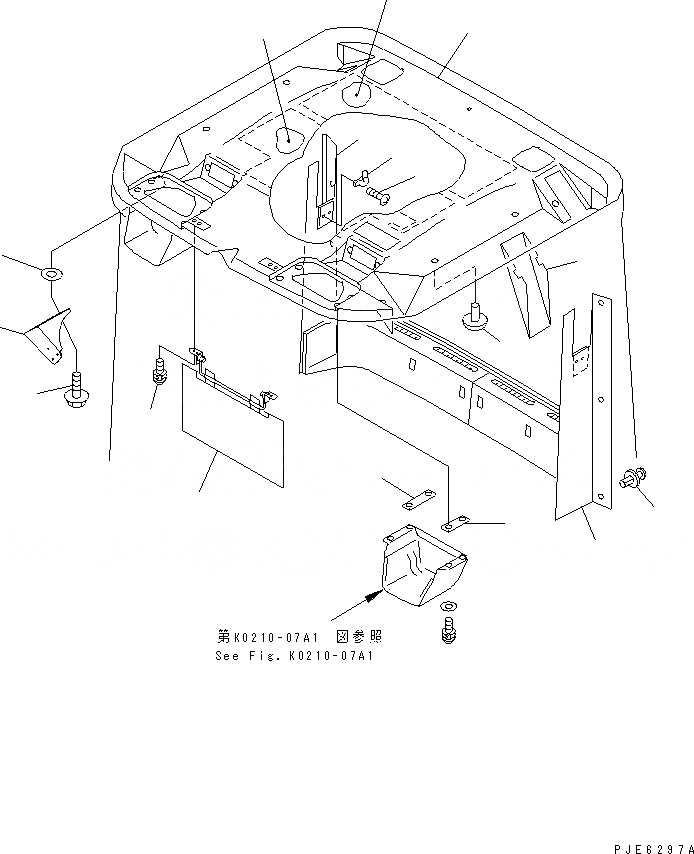 第K0210-07A1 図参照
See Fig. K0210-07A1

PJE6297A