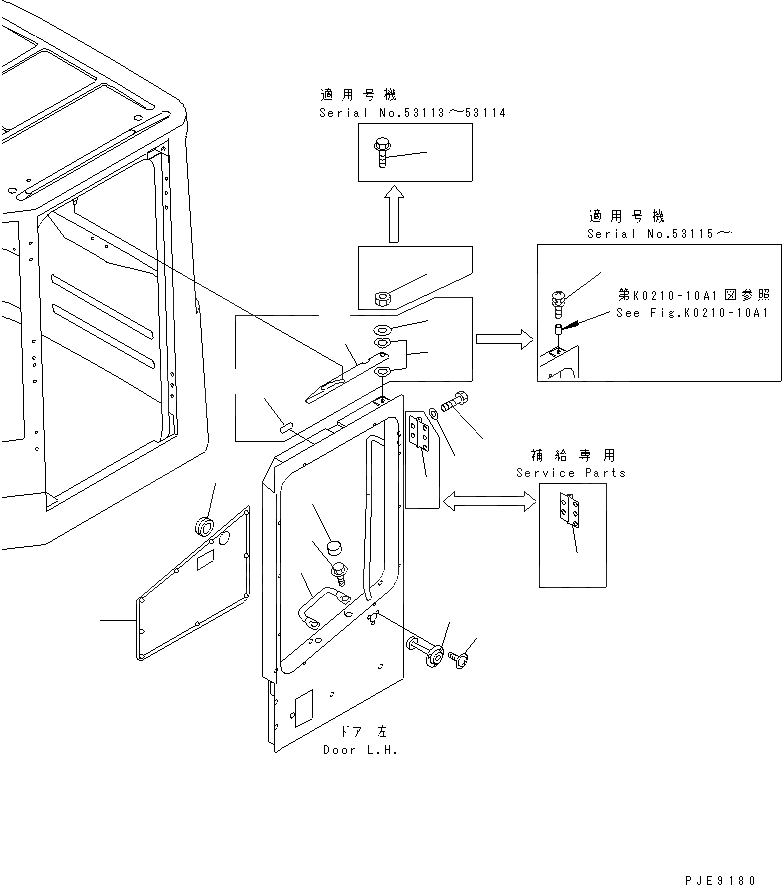 適用号機
Serial No.53113～53114

適用号機
Serial No.53115～

第K0210-10A1図参照
See Fig.K0210-10A1

補給専用
Service Parts

ドア 左
Door L.H.

PJE9180