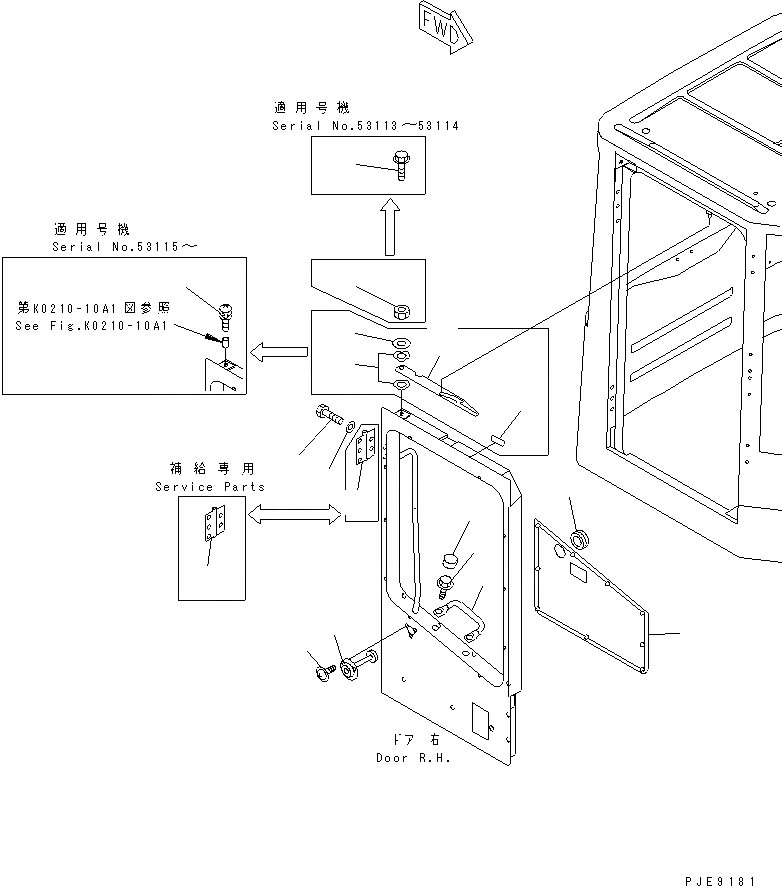 FWD

適用号機
Serial No.53113～53114

適用号機
Serial No.53115～

第K0210-10A1図参照
See Fig.K0210-10A1

補給専用
Service Parts

ドア 右
Door R.H.

PJE9181