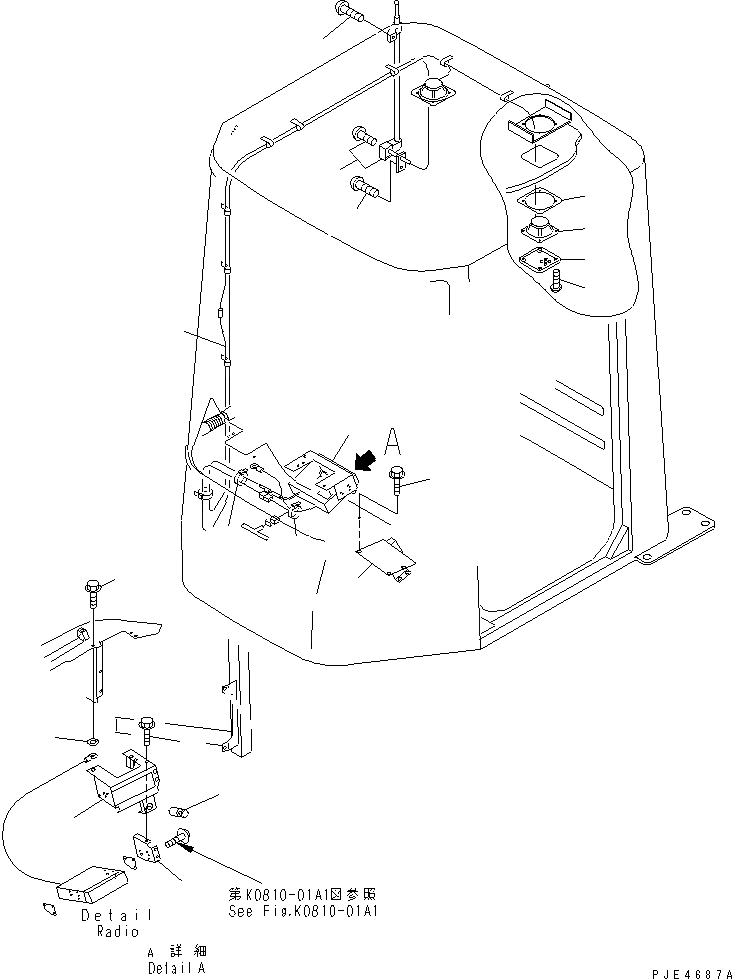 A

第K0810-01A1図参照
See Fig.K0810-01A1

Detail
Radio

A 詳細
Detail A

PJE4687A