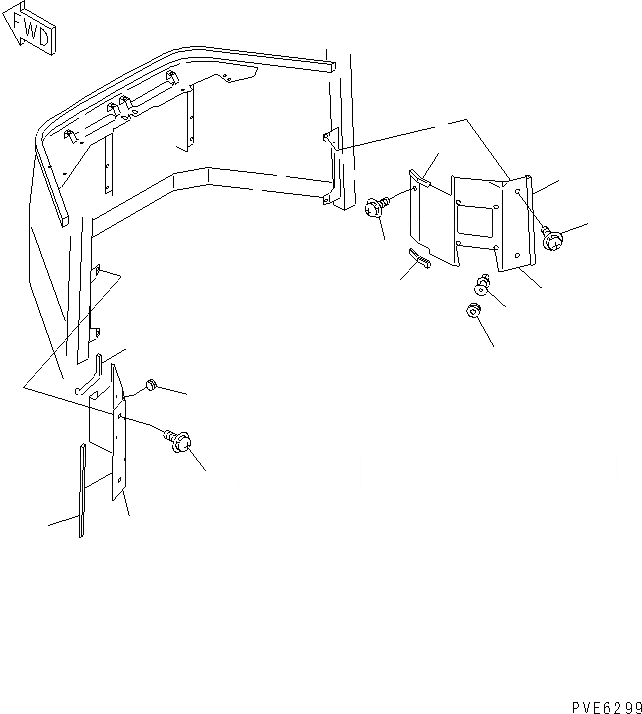 FWD

PVE6299