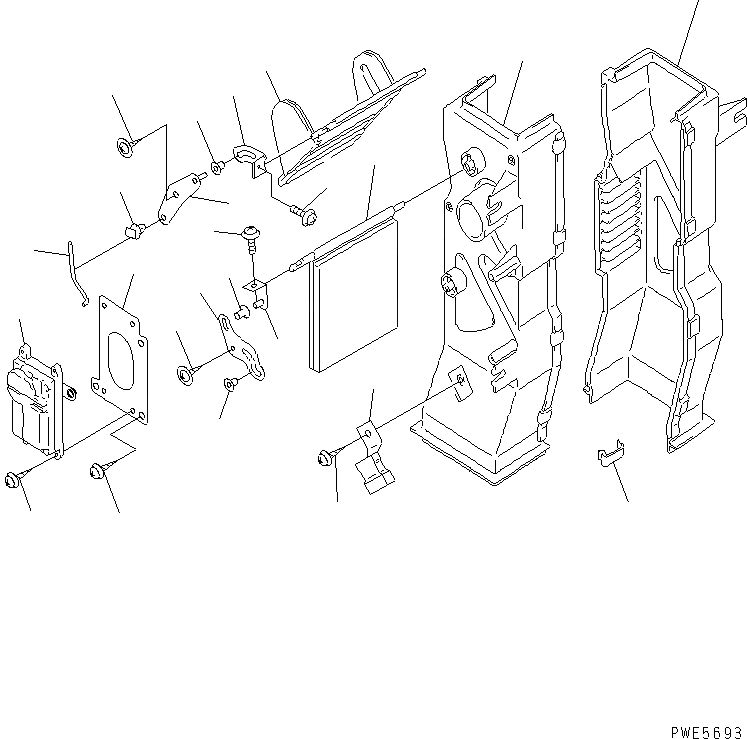 PWE5693