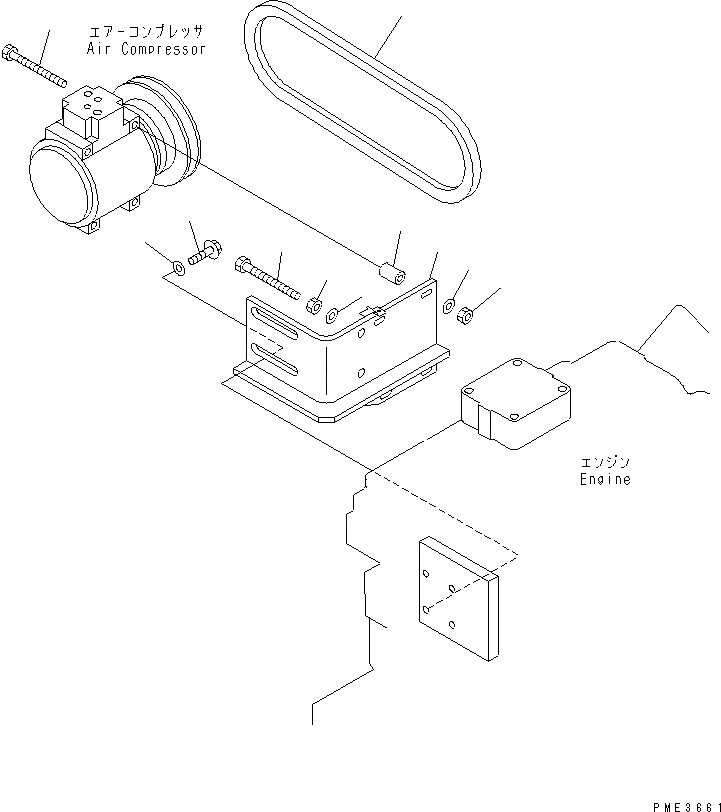 エアーコンプレッサ
Air Compressor

エンジン
Engine

PME3661