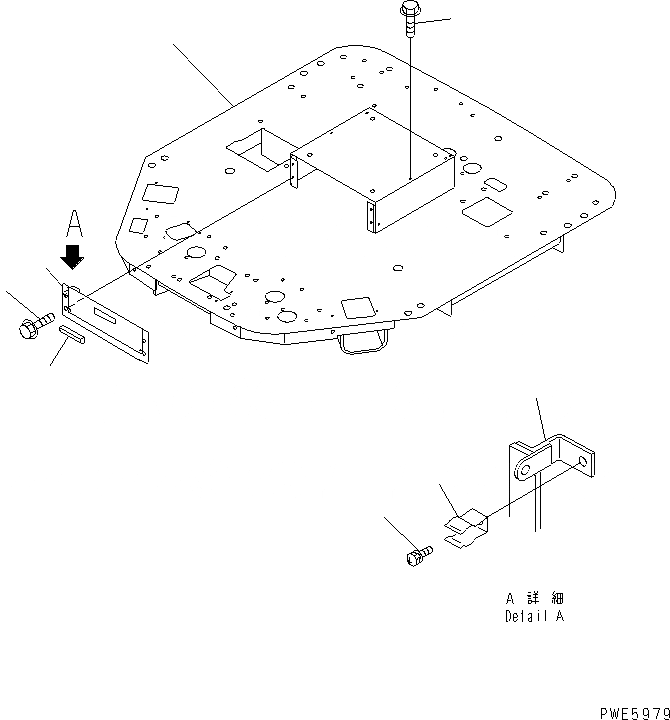 A

A 詳 細
Detail A

PWE5979