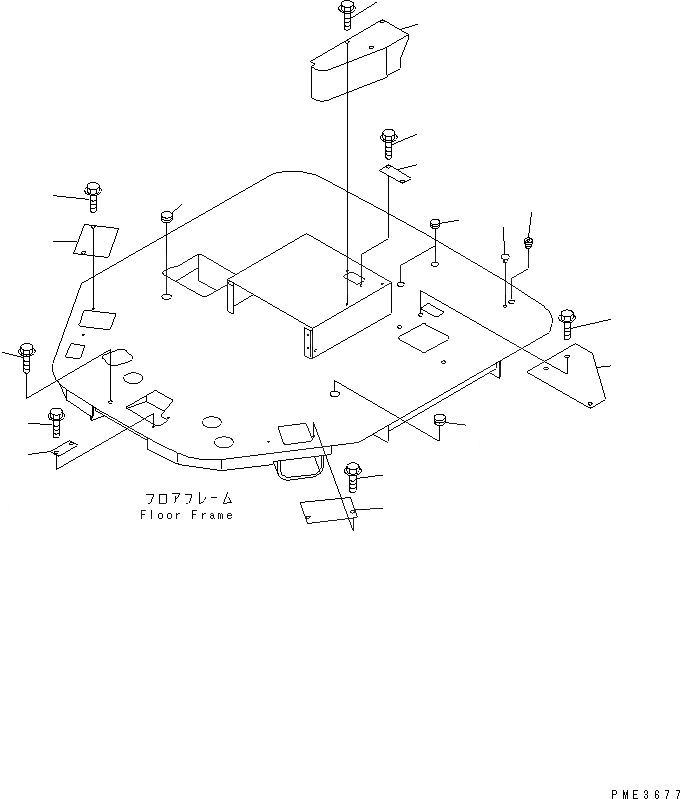 フロアフレーム
Floor Frame

PME3677