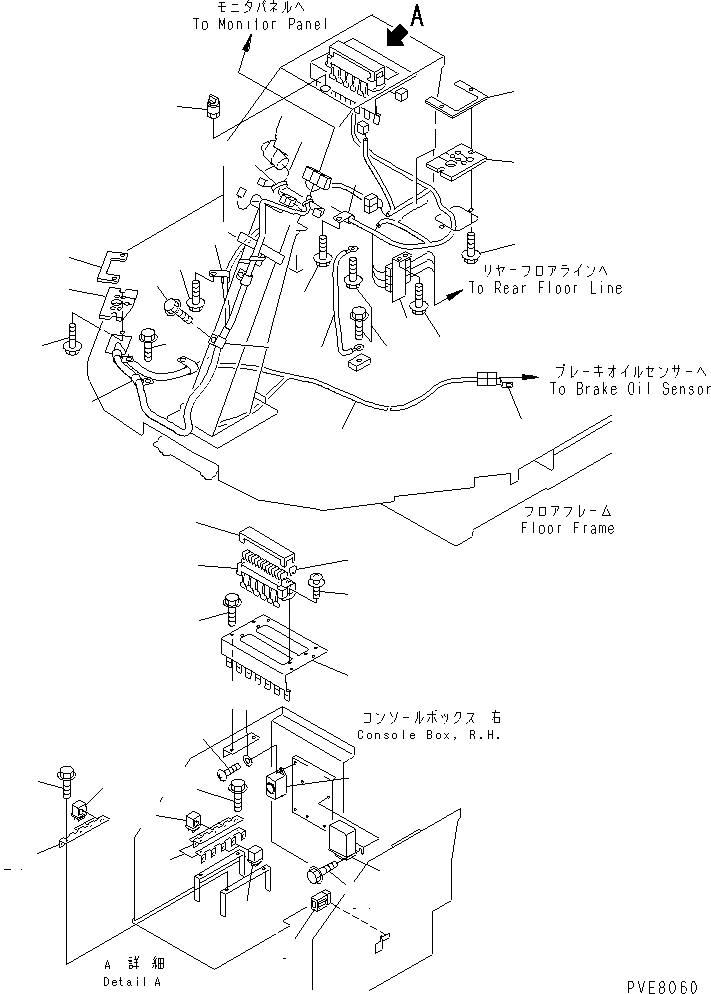 モニタパネルへ
To Monitor Panel

A

リヤーフロアラインへ
To Rear Floor Line

ブレーキオイルセンサーへ
To Brake Oil Sensor

フロアフレーム
Floor Frame

コンソールボックス 右
Console Box, R.H.

A 詳細
Detail A

PVE8060