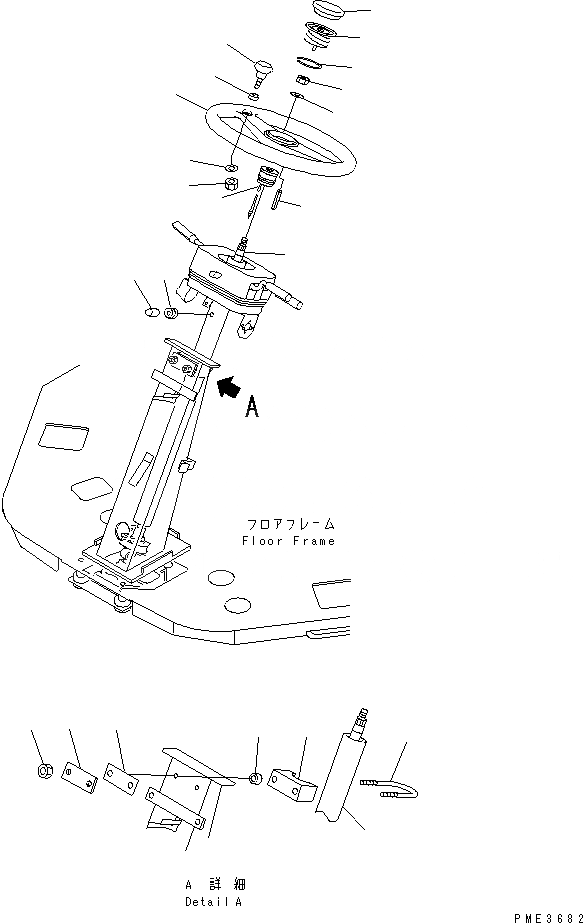 A

フロアフレーム
Floor Frame

A 詳細
Detail A

PME3682