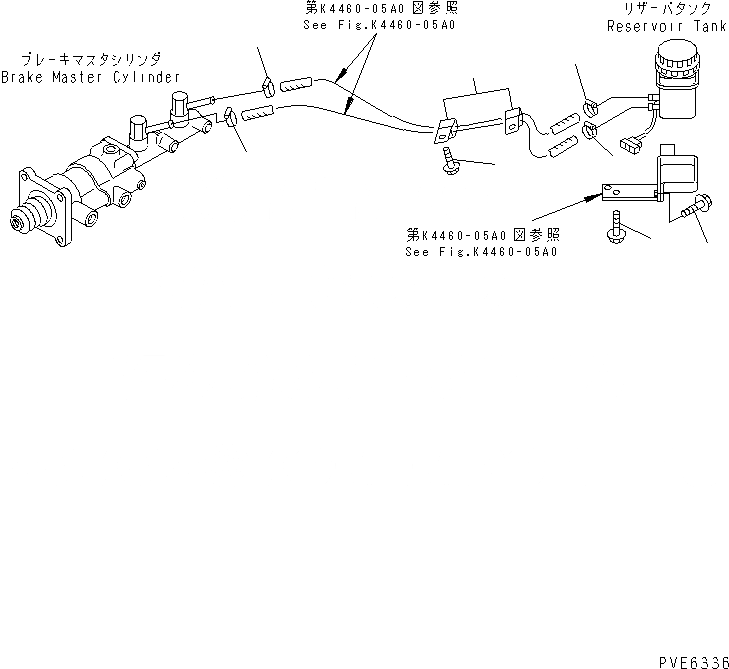 第K4460-05A0 図参照
See Fig.K4460-05A0

リザーバタンク
Reservoir Tank

ブレーキマスタシリンダ
Brake Master Cylinder

第K4460-05A0 図参照
See Fig.K4460-05A0

PVE6336