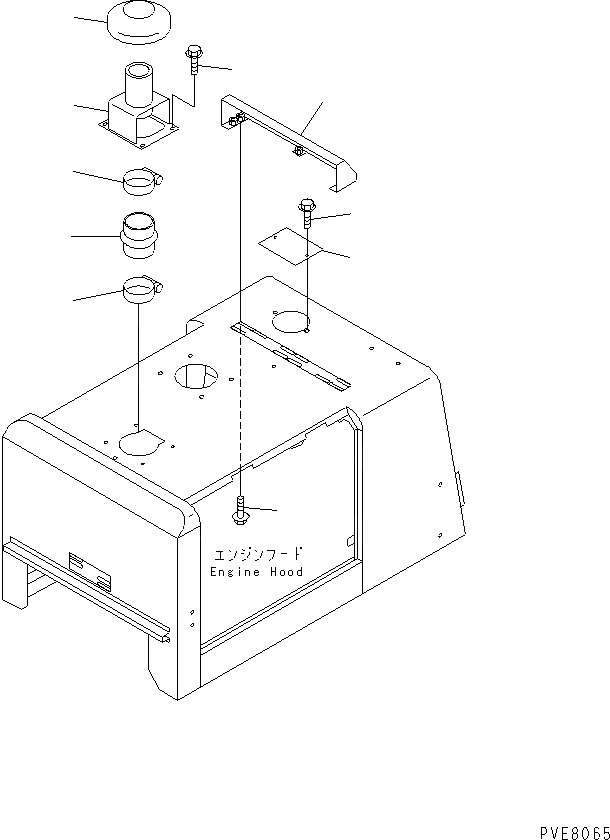 エンジンフード
Engine Hood

PVE8065