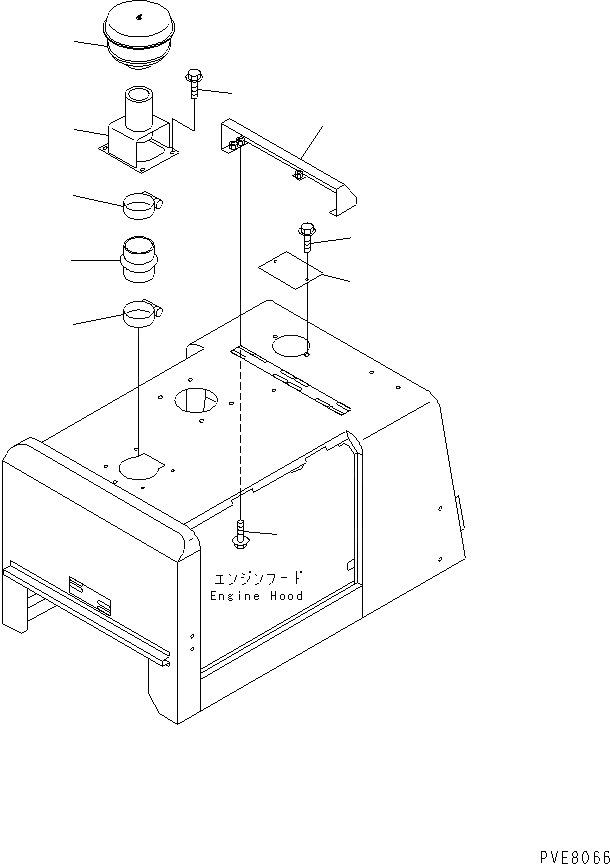 エンジンフード
Engine Hood

PVE8066