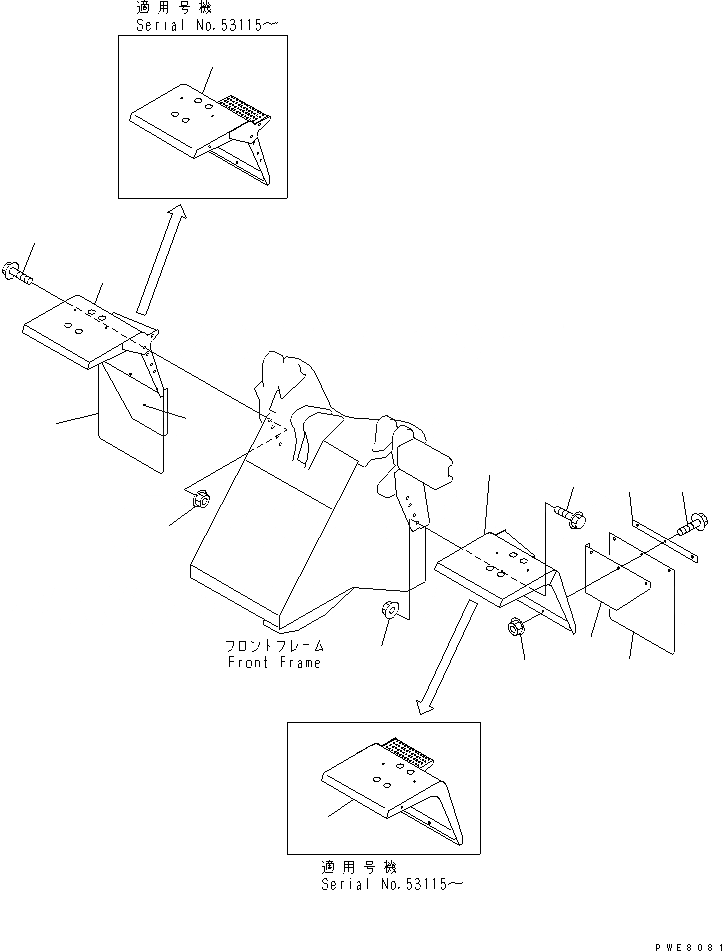 適用号機
Serial No.53115～

フロントフレーム
Front Frame

適用号機
Serial No.53115～

PWE8081