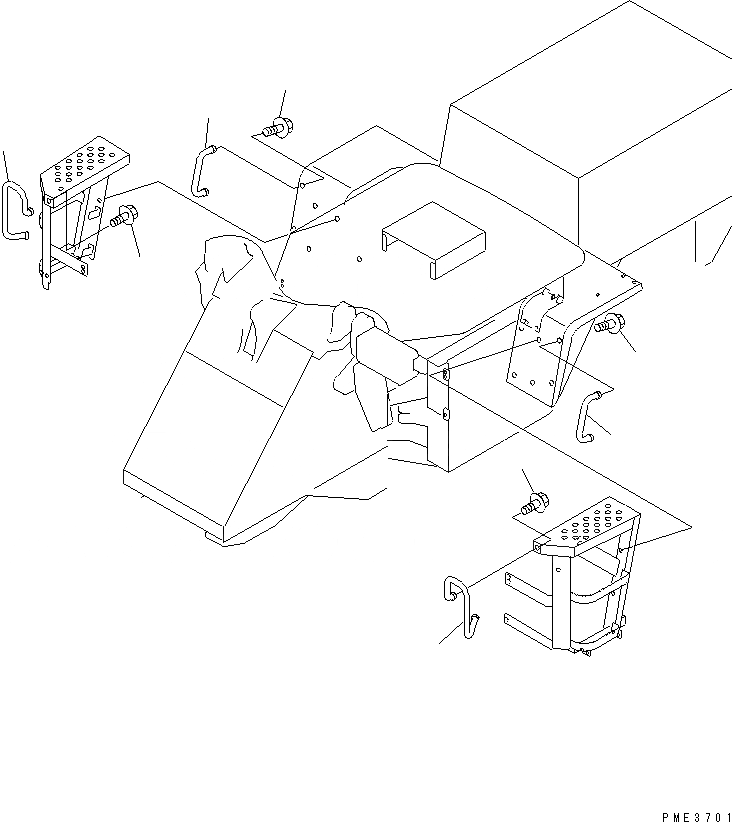 PME3701