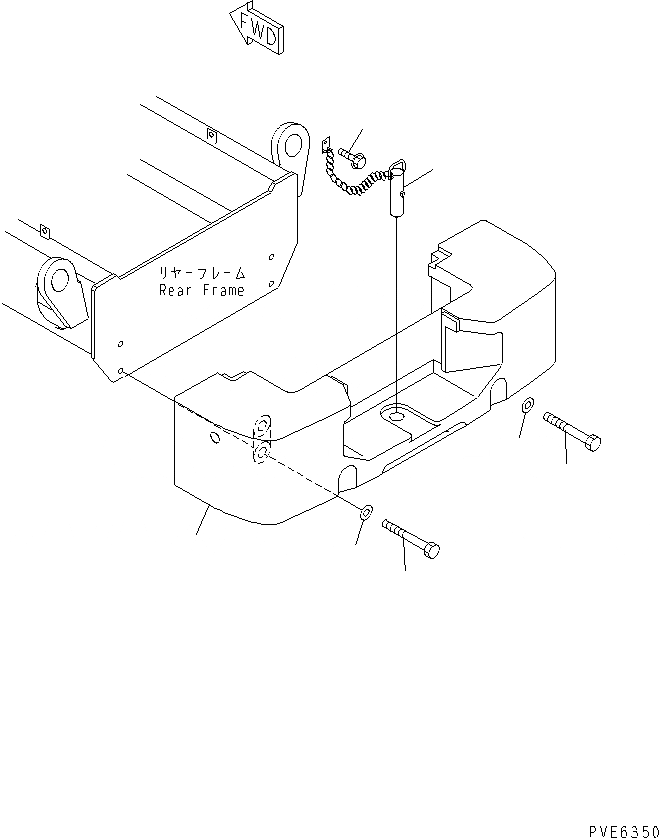 FWD

リヤーフレーム
Rear Frame

PVE6350