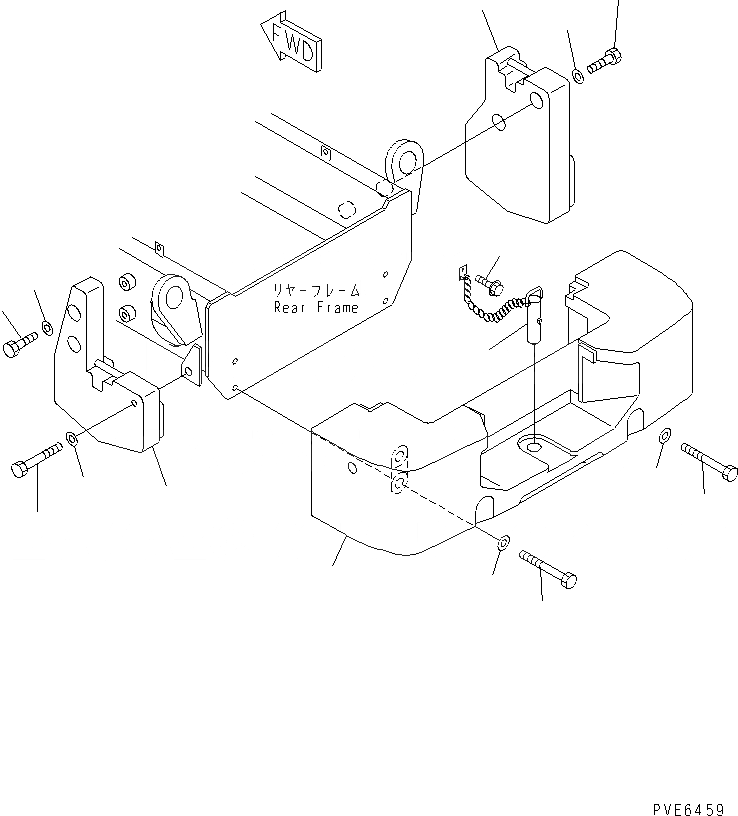 FWD

リヤーフレーム
Rear Frame

PVE6459