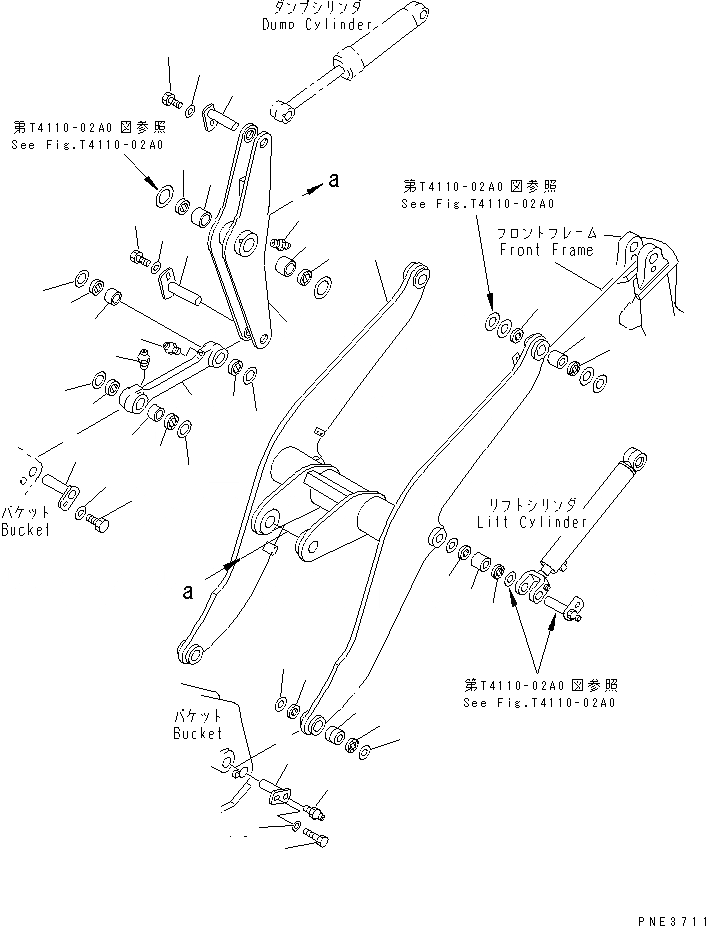 ダンプシリンダ
Dump Cylinder

第T4110-02A0 図参照
See Fig.T4110-02A0

a

第T4110-02A0 図参照
See Fig.T4110-02A0

フロントフレーム
Front Frame

バケット
Bucket

リフトシリンダ
Lift Cylinder

a

第T4110-02A0 図参照
See Fig.T4110-02A0

バケット
Bucket

PNE3711