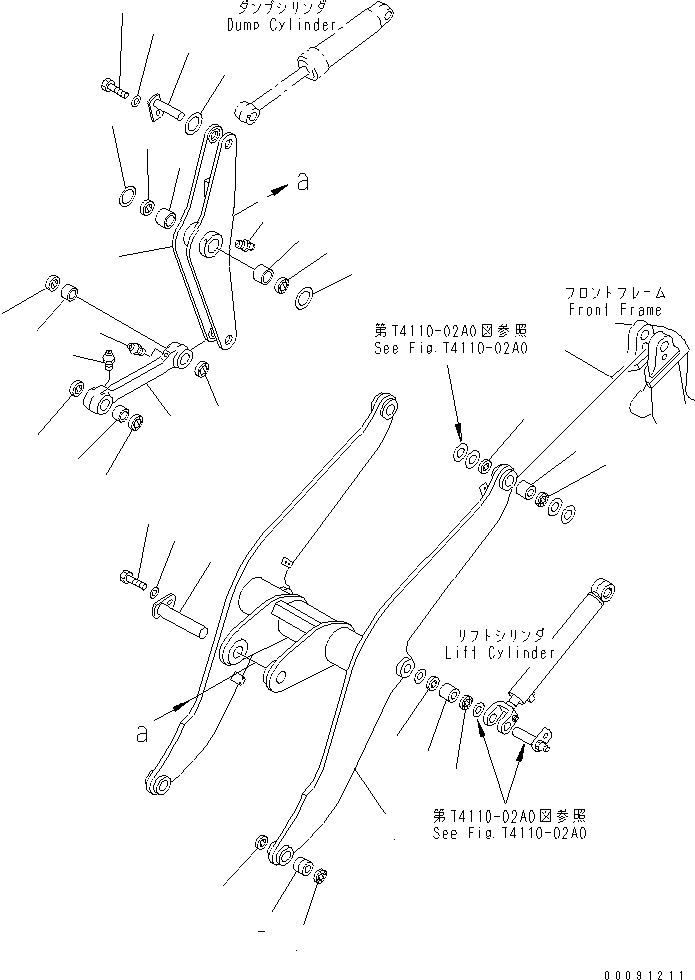 ダンプシリンダ
Dump Cylinder

a

フロントフレーム
Front Frame

第T4110-02A0図参照
See Fig.T4110-02A0

リフトシリンダ
Lift Cylinder

a

第T4110-02A0図参照
See Fig.T4110-02A0

00091211