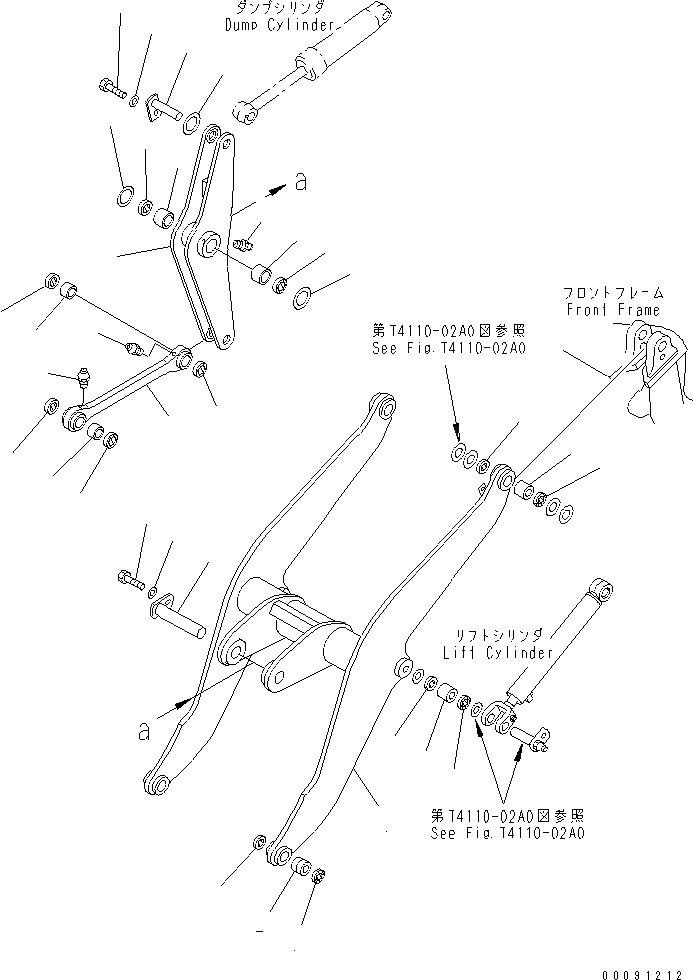 ダンプシリンダ
Dump Cylinder

a

フロントフレーム
Front Frame

第T4110-02A0図参照
See Fig.T4110-02A0

リフトシリンダ
Lift Cylinder

a

第T4110-02A0図参照
See Fig.T4110-02A0

00091212