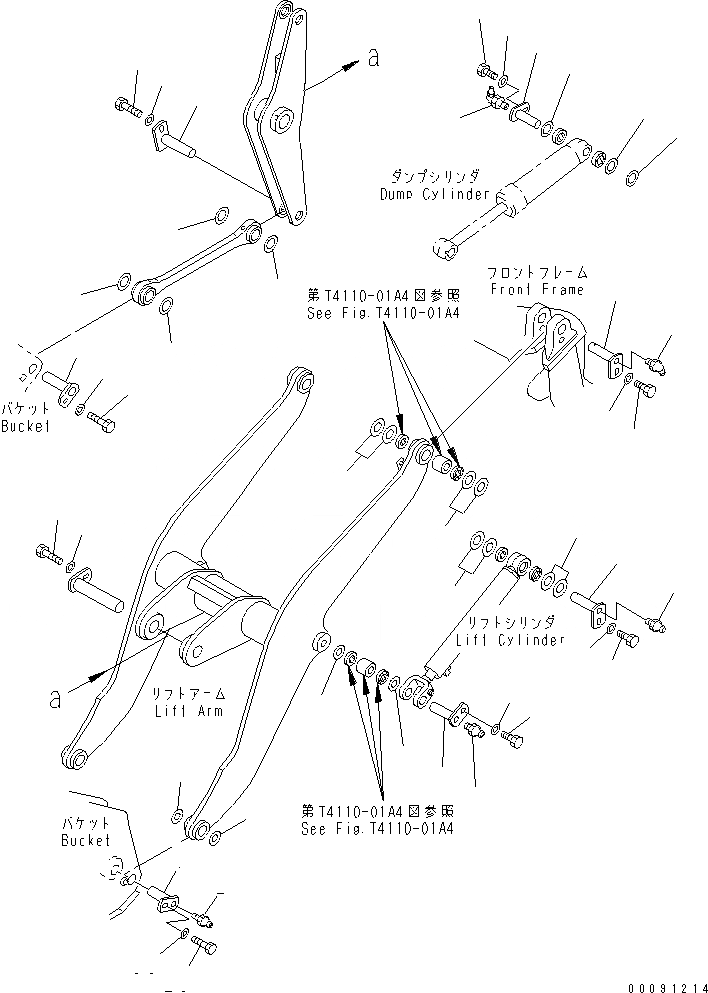 a

ダンプシリンダ
Dump Cylinder

フロントフレーム
Front Frame

第T4110-01A4図参照
See Fig.T4110-01A4

バケット
Bucket

リフトシリンダ
Lift Cylinder

a

リフトアーム
Lift Arm

第T4110-01A4図参照
See Fig.T4110-01A4

バケット
Bucket

00091214